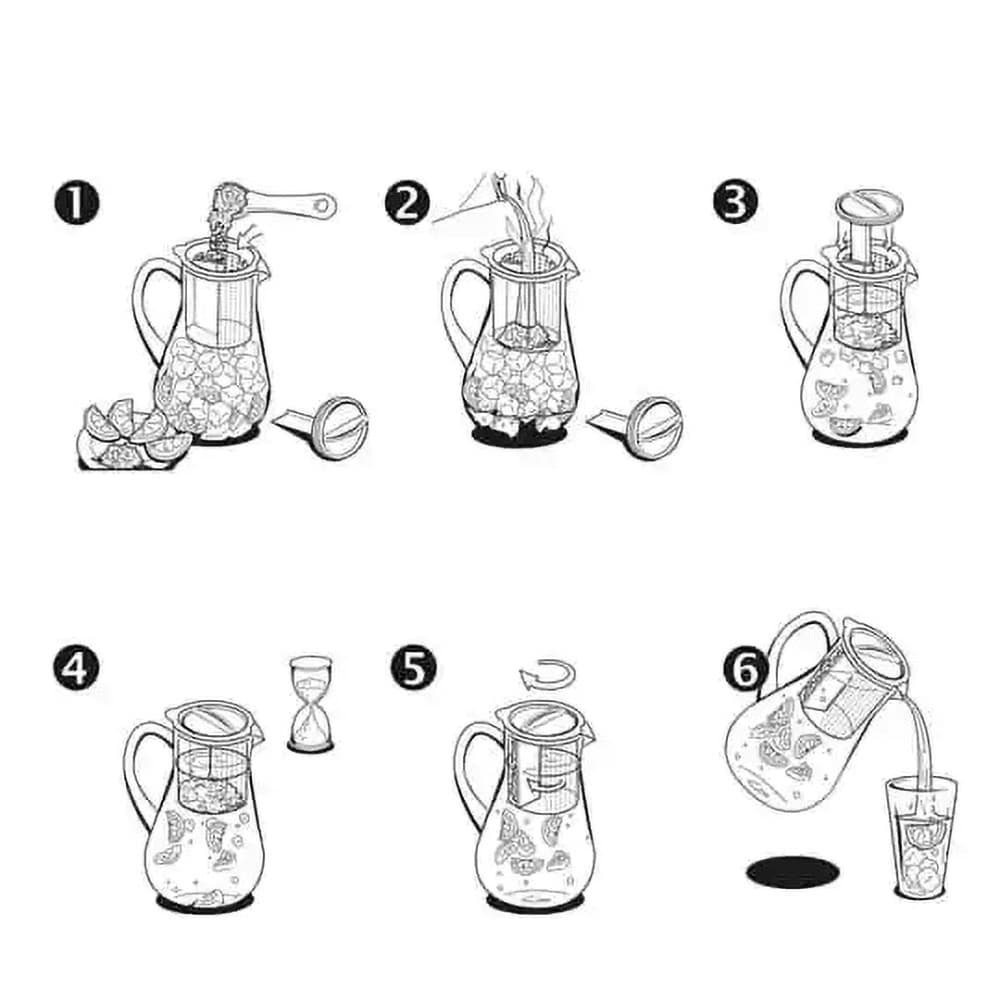 1
2
3
4
5
6