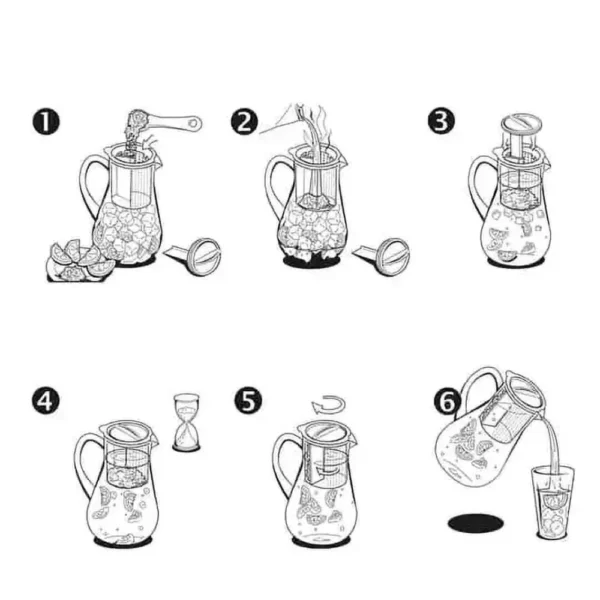 1
2
3
4
5
6